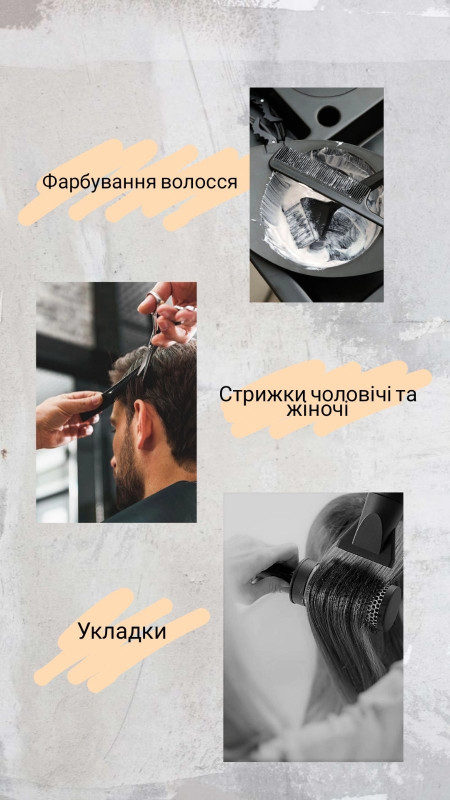 Фарбування волосся

Стрижки чоловічі та жіночі

Укладки