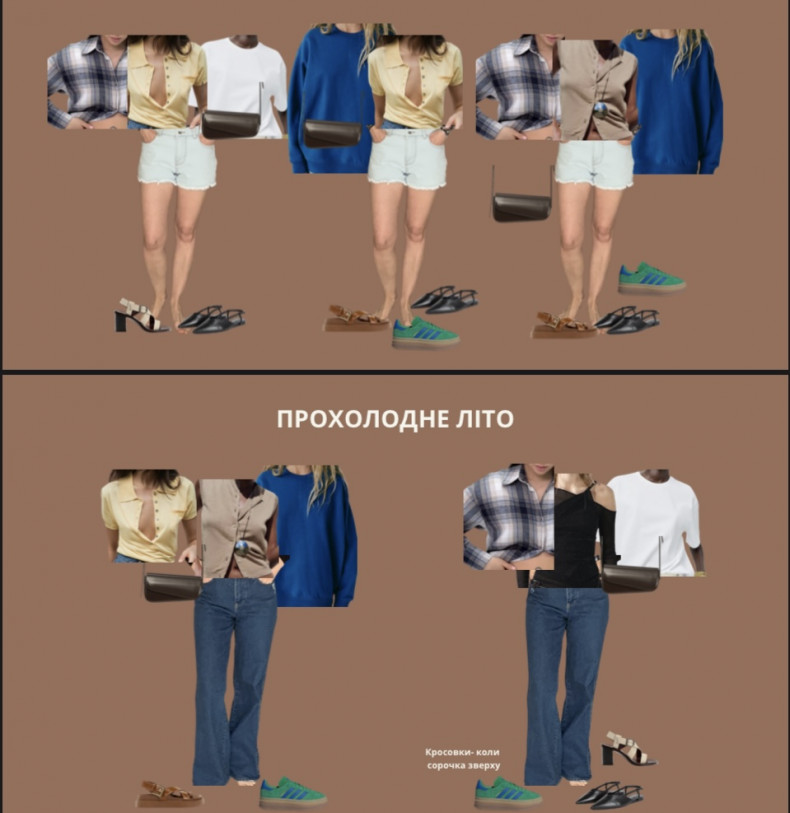 ПРОХОЛОДНЕ ЛІТО

Кросовки- коли сорочка зверху