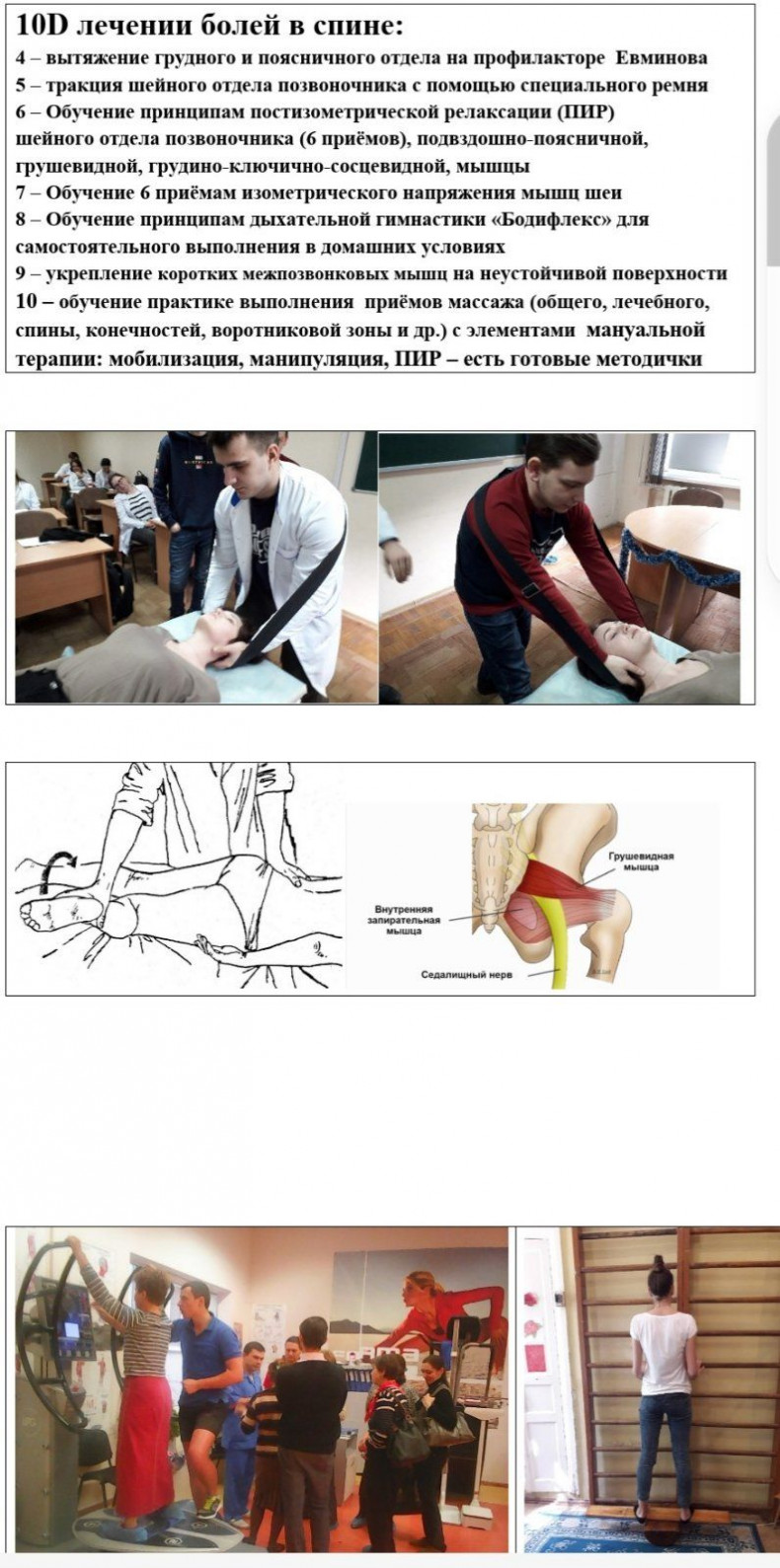 10D лечении болей в спине:
4 – вытяжение грудного и поясничного отдела на профилакторе Евминова
5 – тракция шейного отдела позвоночника с помощью специального ремня
6 – Обучение принципам постизометрической релаксации (ПИР) шейного отдела позвоночника (6 приёмов), подвздошно-поясничной, грушевидной, грудино-ключично-сосцевидной, мышцы
7 – Обучение 6 приёмам изометрического напряжения мышц шеи
8 – Обучение принципам дыхательной гимнастики «Бодифлекс» для самостоятельного выполнения в домашних условиях
9 – укрепление коротких межпозвонковых мышц на неустойчивой поверхности
10 – обучение практике выполнения приёмов массажа (общего, лечебного, спины, конечностей, воротниковой зоны и др.) с элементами мануальной терапии: мобилизация, манипуляция, ПИР – есть готовые методички

Грушевидная мышца
Внутренняя запирательная мышца
Седалищный нерв