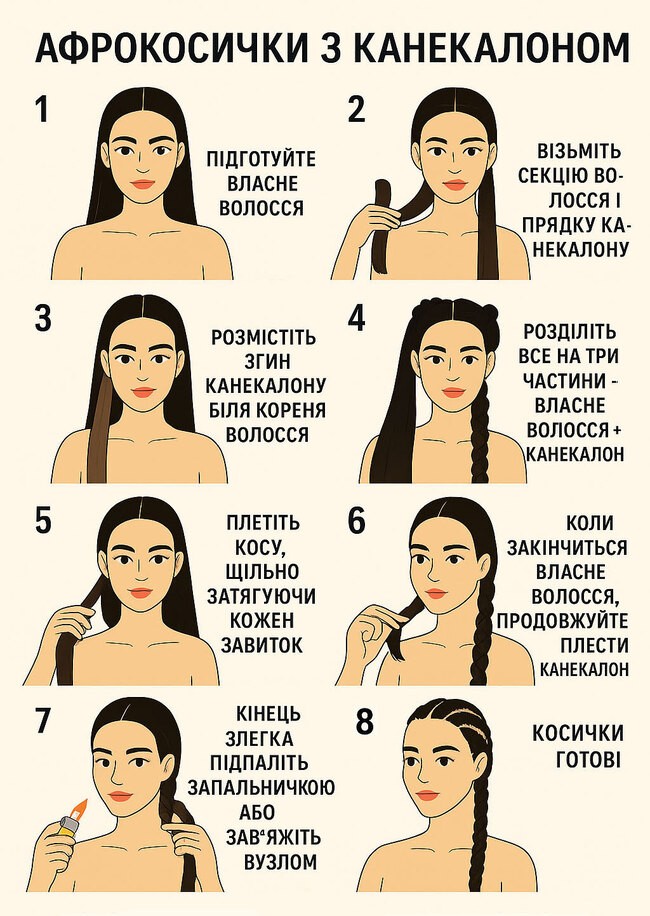 АФРОКОСИЧКИ З КАНЕКАЛОНОМ

1
ПІДГОТУЙТЕ ВЛАСНЕ ВОЛОССЯ

2
ВІЗЬМІТЬ СЕКЦІЮ ВОЛОССЯ І ПРЯДКУ КАНЕКАЛОНУ

3
РОЗМІСТІТЬ ЗГИН КАНЕКАЛОНУ БІЛЯ КОРЕНЯ ВОЛОССЯ

4
РОЗДІЛІТЬ ВСЕ НА ТРИ ЧАСТИНИ - ВЛАСНЕ ВОЛОССЯ + КАНЕКАЛОН

5
ПЛЕТІТЬ КОСУ, ЩІЛЬНО ЗАТЯГУЮЧИ КОЖЕН ЗАВИТОК

6
КОЛИ ЗАКІНЧИТЬСЯ ВЛАСНЕ ВОЛОССЯ, ПРОДОВЖУЙТЕ ПЛЕСТИ КАНЕКАЛОН

7
КІНЕЦЬ ЗЛЕГКА ПІДПАЛІТЬ ЗАПАЛЬНИЧКОЮ АБО ЗАВ'ЯЖІТЬ ВУЗЛОМ

8
КОСИЧКИ ГОТОВІ